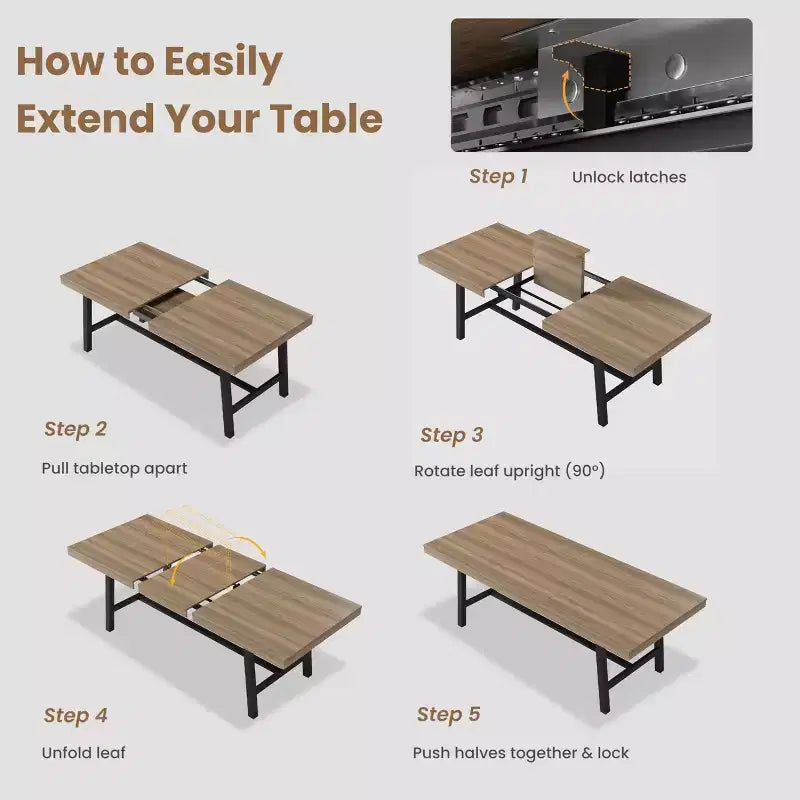 How to Easily Extend Your Table

Step 1 Unlock latches

Step 2
Pull tabletop apart

Step 3
Rotate leaf upright (90°)

Step 4
Unfold leaf

Step 5
Push halves together & lock